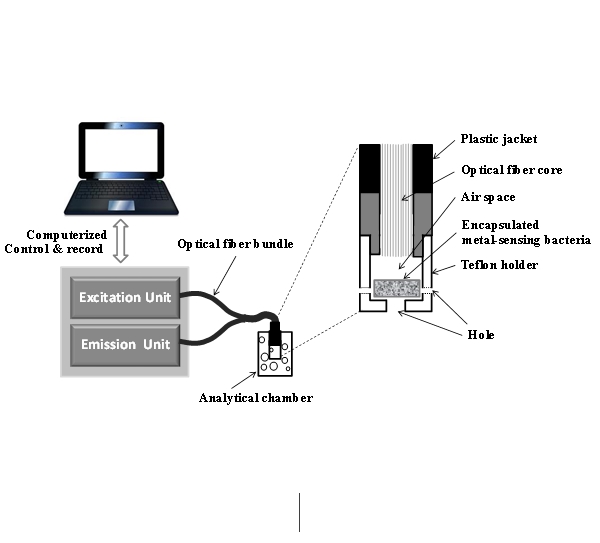 Computerized
Control & record

Optical fiber bundle

Excitation Unit

Emission Unit

Analytical chamber

Plastic jacket

Optical fiber core

Air space

Encapsulated metal-sensing bacteria

Teflon holder

Hole